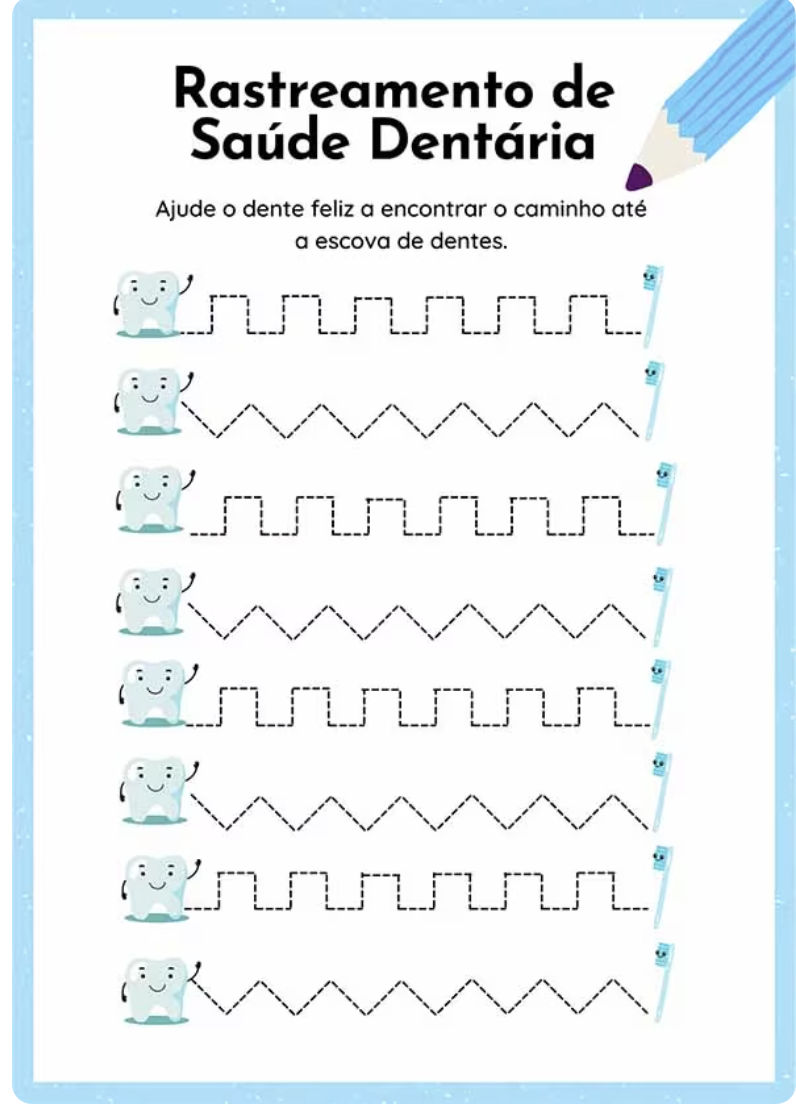 Rastreamento de Saúde Dentária

Ajude o dente feliz a encontrar o caminho até a escova de dentes.